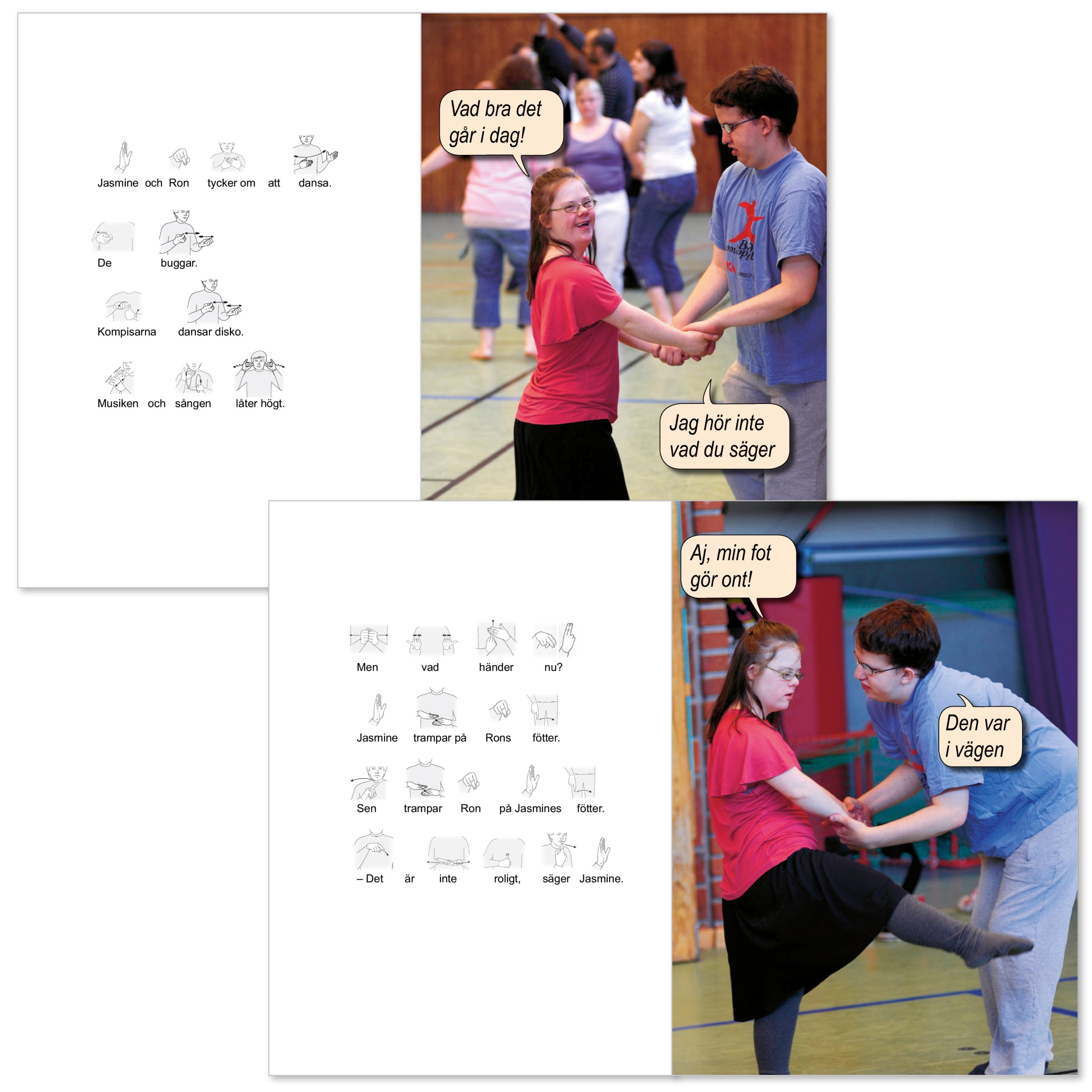 Jasmine och Ron tycker om att dansa.

De buggar.

Kompisarna dansar disko.

Musiken och sången låter högt.

Vad bra det går i dag!

Jag hör inte vad du säger

Men vad händer nu?

Jasmine trampar på Rons fötter.

Sen trampar Ron på Jasmines fötter.

– Det är inte roligt, säger Jasmine.

Aj, min fot gör ont!

Den var i vägen